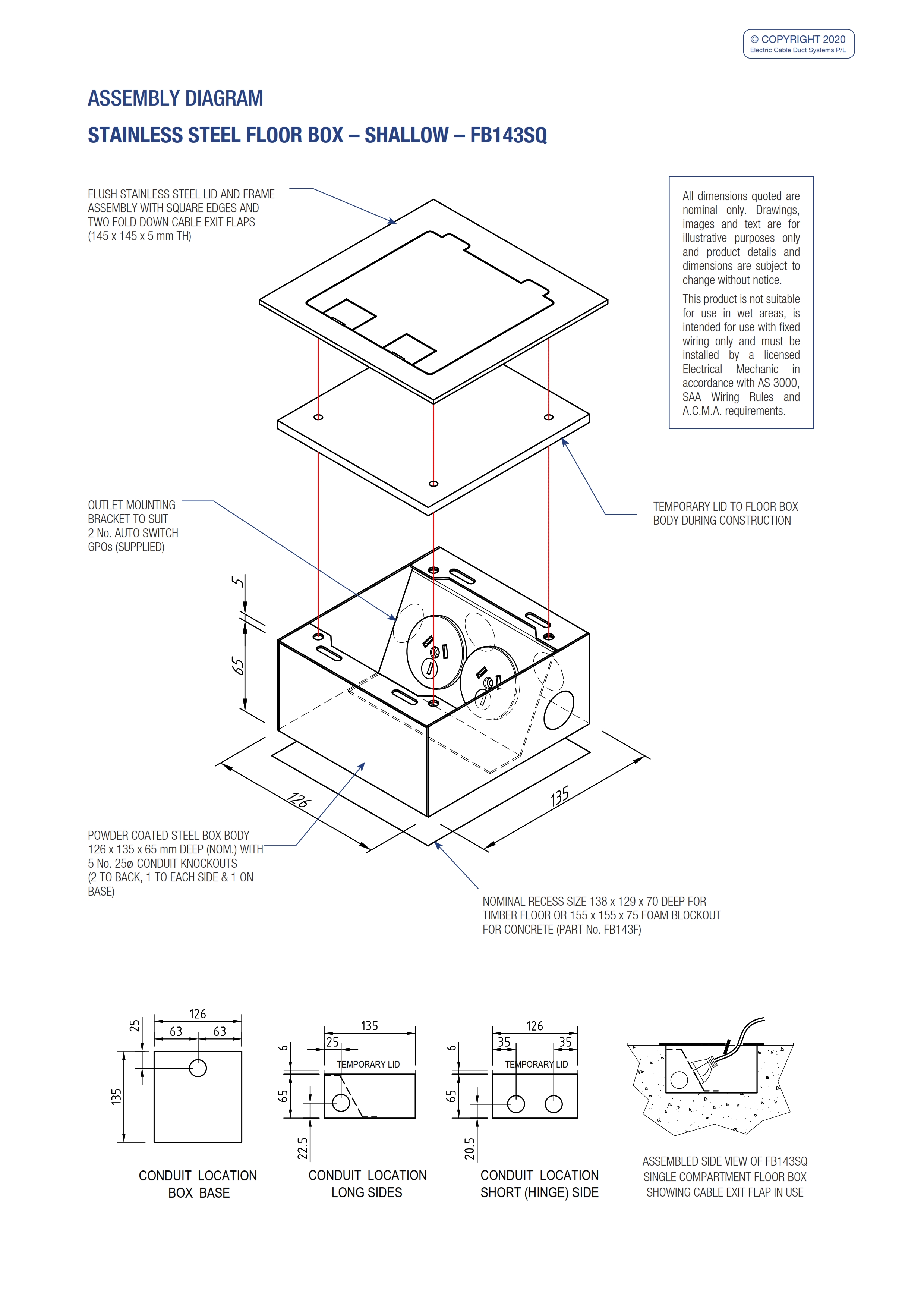 © COPYRIGHT 2020
Electric Cable Duct Systems P/L

ASSEMBLY DIAGRAM

STAINLESS STEEL FLOOR BOX – SHALLOW – FB143SQ

FLUSH STAINLESS STEEL LID AND FRAME ASSEMBLY WITH SQUARE EDGES AND TWO FOLD DOWN CABLE EXIT FLAPS (145 x 145 x 5 mm TH)

All dimensions quoted are nominal only. Drawings, images and text are for illustrative purposes only and product details and dimensions are subject to change without notice.

This product is not suitable for use in wet areas, is intended for use with fixed wiring only and must be installed by a licensed Electrical Mechanic in accordance with AS 3000, SAA Wiring Rules and A.C.M.A. requirements.

OUTLET MOUNTING BRACKET TO SUIT 2 No. AUTO SWITCH GPOs (SUPPLIED)

TEMPORARY LID TO FLOOR BOX BODY DURING CONSTRUCTION

5

65

126

135

POWDER COATED STEEL BOX BODY 126 x 135 x 65 mm DEEP (NOM.) WITH 5 No. 25ø CONDUIT KNOCKOUTS (2 TO BACK, 1 TO EACH SIDE & 1 ON BASE)

NOMINAL RECESS SIZE 138 x 129 x 70 DEEP FOR TIMBER FLOOR OR 155 x 155 x 75 FOAM BLOCKOUT FOR CONCRETE (PART No. FB143F)

126
25
63 63
135

CONDUIT LOCATION
BOX BASE

135
25
6
TEMPORARY LID
65
22.5

CONDUIT LOCATION
LONG SIDES

126
35 35
6
TEMPORARY LID
65
20.5

CONDUIT LOCATION
SHORT (HINGE) SIDE

ASSEMBLED SIDE VIEW OF FB143SQ SINGLE COMPARTMENT FLOOR BOX SHOWING CABLE EXIT FLAP IN USE